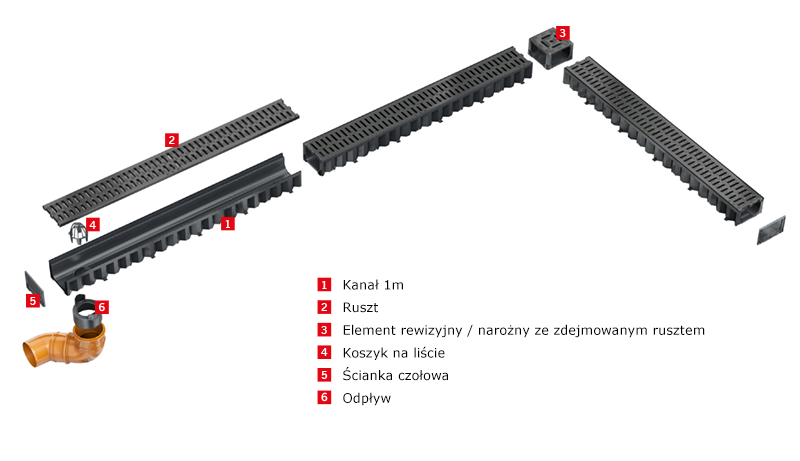 3

2

4

1

5

6

1 Kanał 1m
2 Ruszt
3 Element rewizyjny / narożny ze zdejmowanym rusztem
4 Koszyk na liście
5 Ścianka czołowa
6 Odpływ